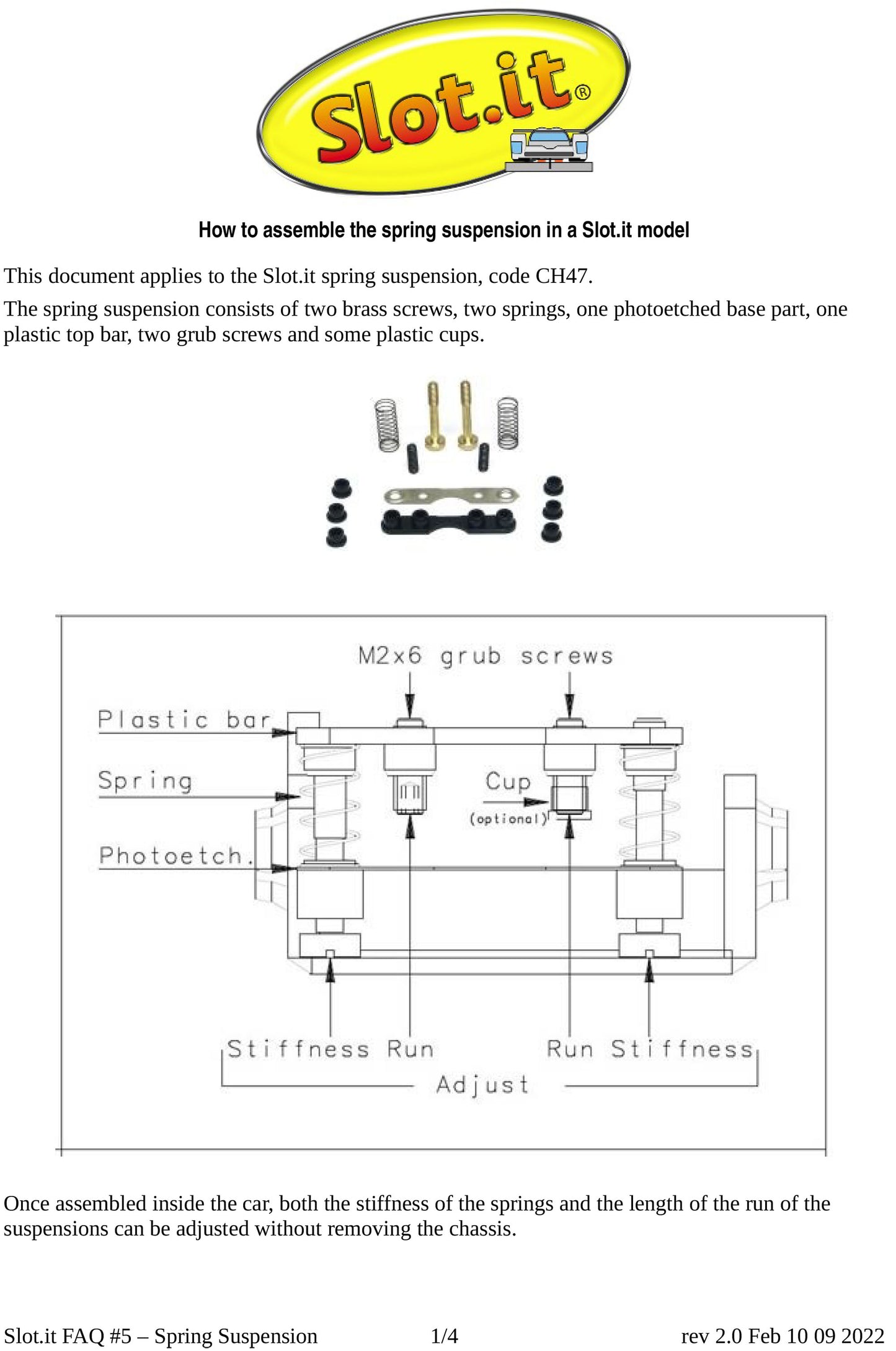 Slot.it®

How to assemble the spring suspension in a Slot.it model

This document applies to the Slot.it spring suspension, code CH47.

The spring suspension consists of two brass screws, two springs, one photoetched base part, one plastic top bar, two grub screws and some plastic cups.

M2x6 grub screws

Plastic bar

Spring

Cup
(optional)

Photoetch.

Stiffness Run

Run Stiffness

Adjust

Once assembled inside the car, both the stiffness of the springs and the length of the run of the suspensions can be adjusted without removing the chassis.

Slot.it FAQ #5 – Spring Suspension 1/4 rev 2.0 Feb 10 09 2022